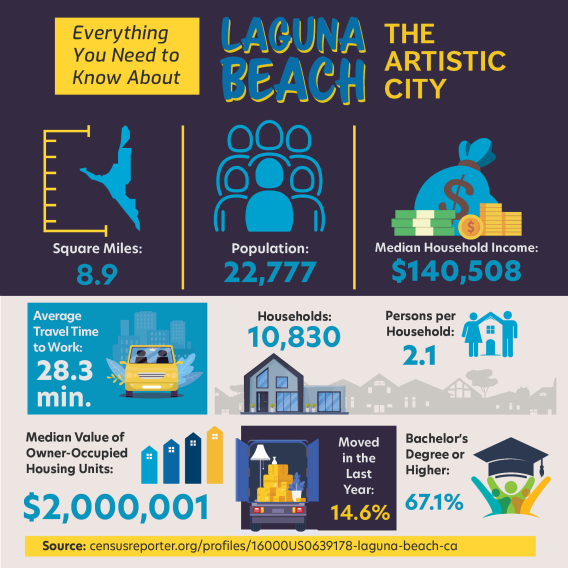 Everything You Need to Know About

LAGUNA BEACH

THE ARTISTIC CITY

Square Miles:
8.9

Population:
22,777

Median Household Income:
$140,508

Average Travel Time to Work:
28.3 min.

Households:
10,830

Persons per Household:
2.1

Median Value of Owner-Occupied Housing Units:
$2,000,001

Moved in the Last Year:
14.6%

Bachelor's Degree or Higher:
67.1%

Source: censusreporter.org/profiles/16000US0639178-laguna-beach-ca