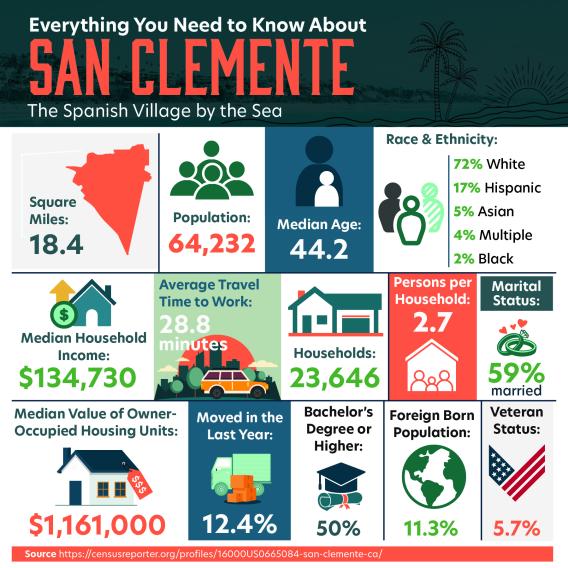 Everything You Need to Know About
SAN CLEMENTE
The Spanish Village by the Sea

Square Miles:
18.4

Population:
64,232

Median Age:
44.2

Race & Ethnicity:
72% White
17% Hispanic
5% Asian
4% Multiple
2% Black

Median Household Income:
$134,730

Average Travel Time to Work:
28.8 minutes

Households:
23,646

Persons per Household:
2.7

Marital Status:
59% married

Median Value of Owner-Occupied Housing Units:
$$$
$1,161,000

Moved in the Last Year:
12.4%

Bachelor's Degree or Higher:
50%

Foreign Born Population:
11.3%

Veteran Status:
5.7%

Source https://censusreporter.org/profiles/16000US0665084-san-clemente-ca/