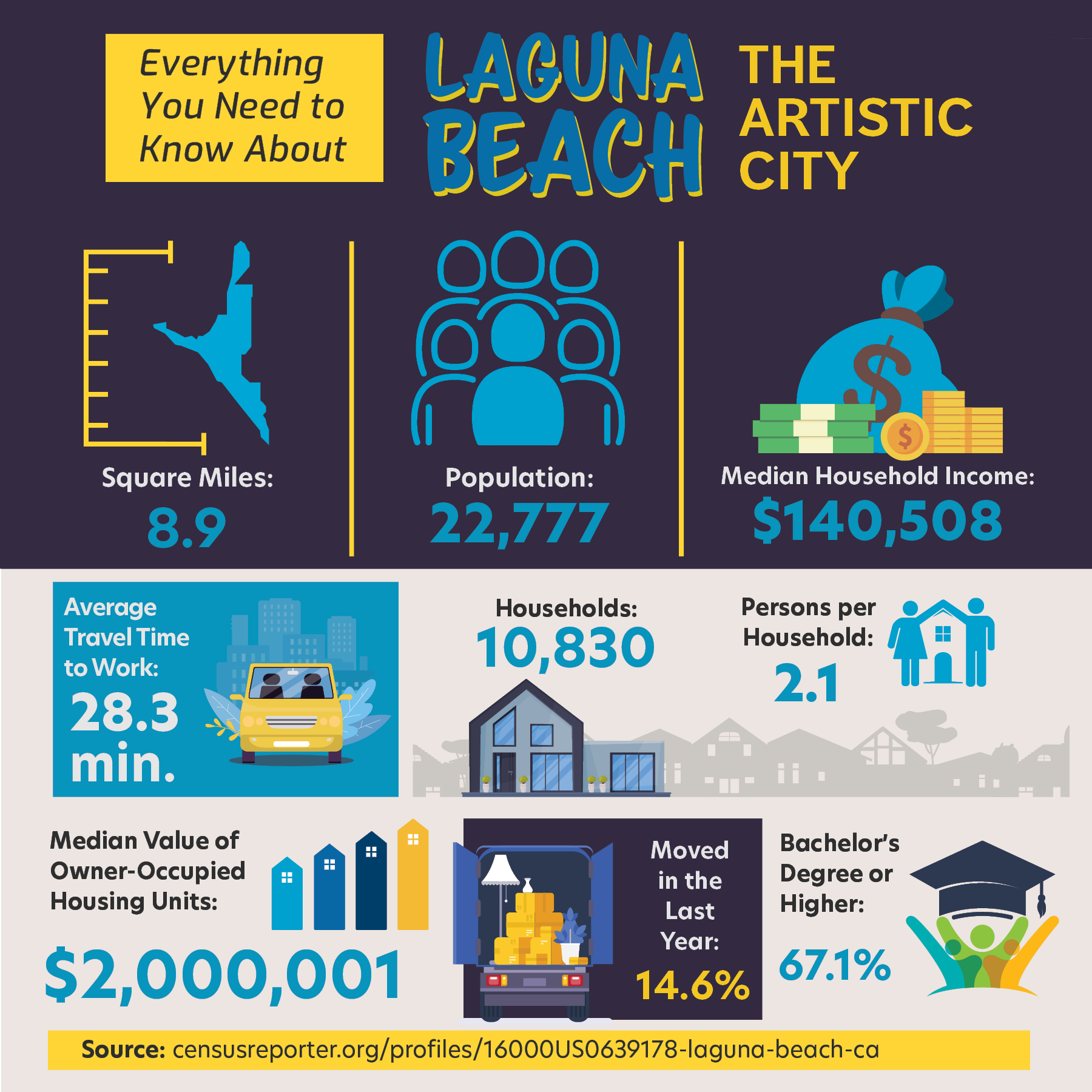 Everything You Need to Know About

LAGUNA BEACH

THE ARTISTIC CITY

Square Miles:
8.9

Population:
22,777

Median Household Income:
$140,508

Average Travel Time to Work:
28.3 min.

Households:
10,830

Persons per Household:
2.1

Median Value of Owner-Occupied Housing Units:
$2,000,001

Moved in the Last Year:
14.6%

Bachelor's Degree or Higher:
67.1%

Source: censusreporter.org/profiles/16000US0639178-laguna-beach-ca